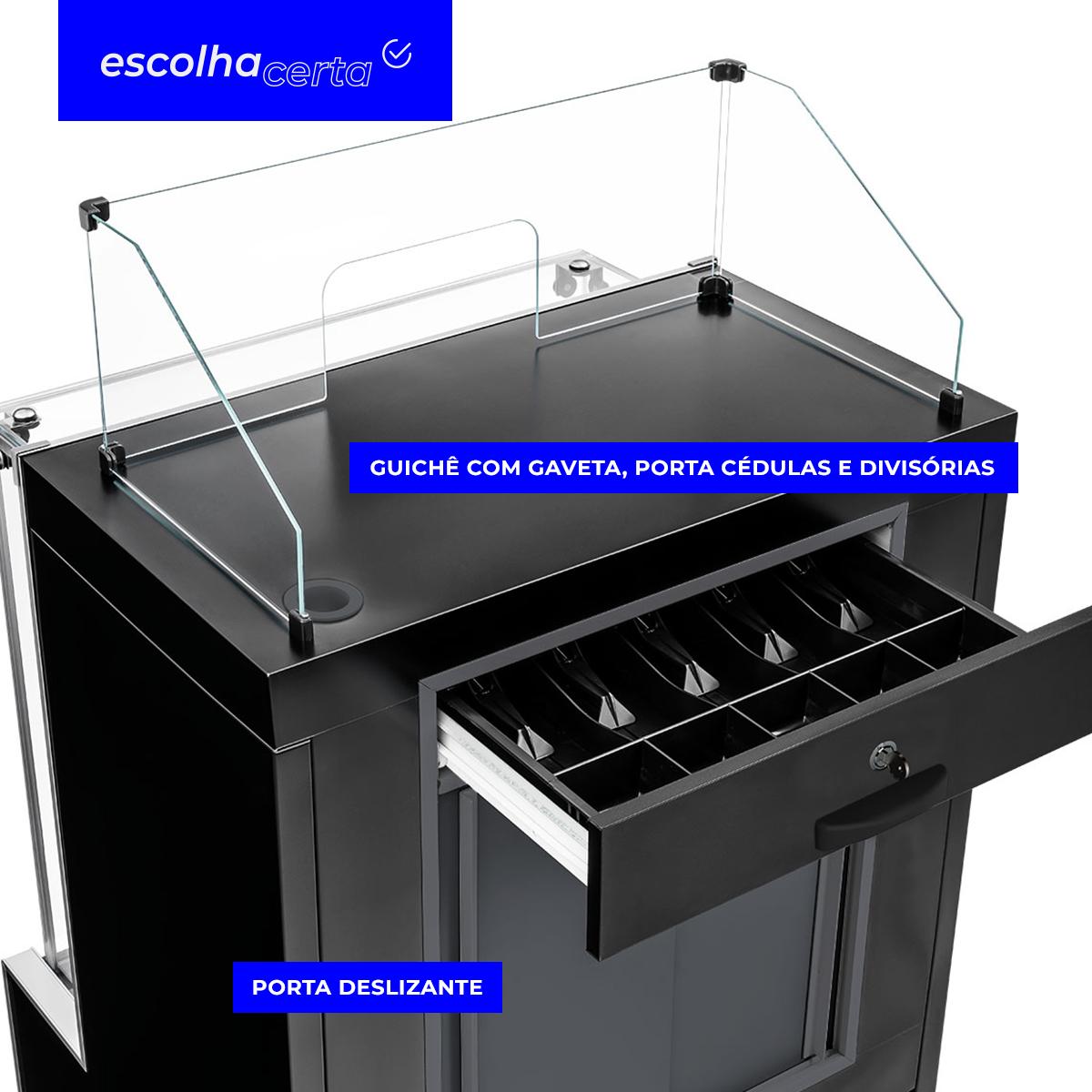 escolhacerta

GUICHÊ COM GAVETA, PORTA CÉDULAS E DIVISÓRIAS

PORTA DESLIZANTE